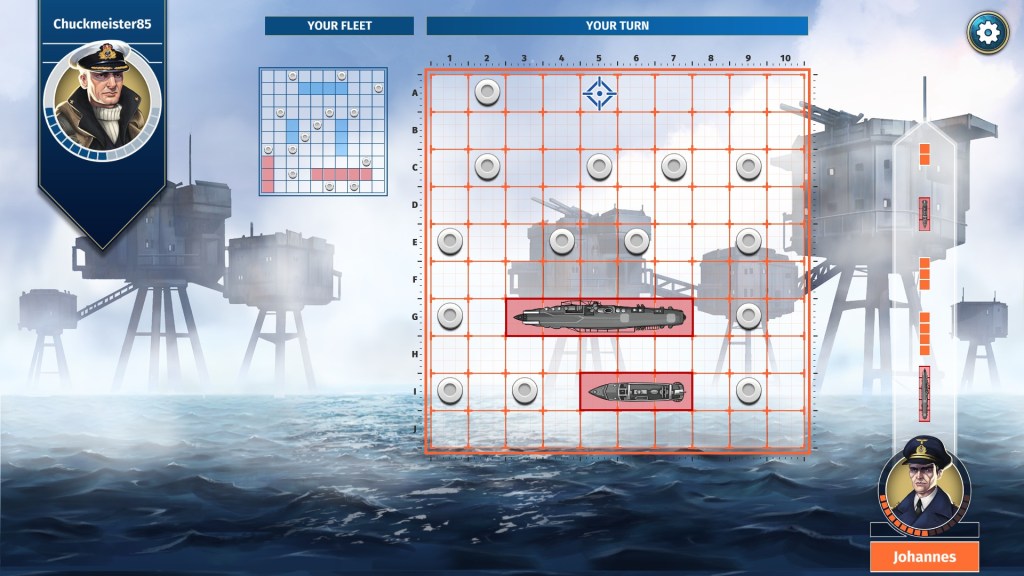 Chuckmeister85

YOUR FLEET

YOUR TURN

1 2 3 4 5 6 7 8 9 10

A
B
C
D
E
F
G
H
I
J

Johannes